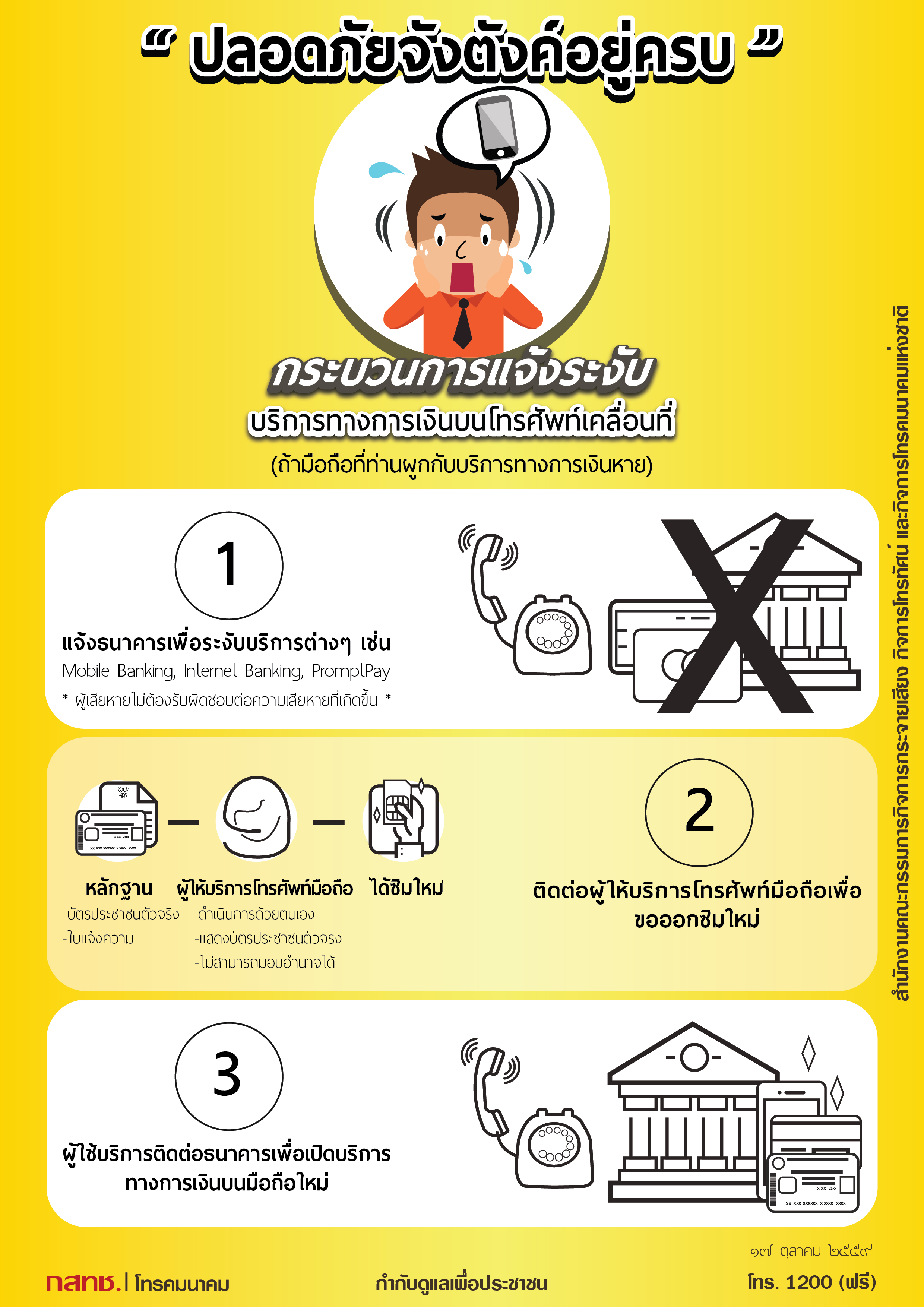 “ ปลอดภัยจังตังค์อยู่ครบ ”

กระบวนการแจ้งระงับ
บริการทางการเงินบนโทรศัพท์เคลื่อนที่
(ถ้ามือถือที่ท่านผูกกับบริการทางการเงินหาย)

1

แจ้งธนาคารเพื่อระงับบริการต่างๆ เช่น
Mobile Banking, Internet Banking, PromptPay
* ผู้เสียหายไม่ต้องรับผิดชอบต่อความเสียหายที่เกิดขึ้น *

หลักฐาน
-บัตรประชาชนตัวจริง
-ใบแจ้งความ

ผู้ให้บริการโทรศัพท์มือถือ
-ดำเนินการด้วยตนเอง
-แสดงบัตรประชาชนตัวจริง
-ไม่สามารถมอบอำนาจได้

ได้ซิมใหม่

2

ติดต่อผู้ให้บริการโทรศัพท์มือถือเพื่อขอออกซิมใหม่

3

ผู้ใช้บริการติดต่อธนาคารเพื่อเปิดบริการทางการเงินบนมือถือใหม่

สำนักงานคณะกรรมการกิจการกระจายเสียง กิจการโทรทัศน์ และกิจการโทรคมนาคมแห่งชาติ

๑๗ ตุลาคม ๒๕๕๙

กสทช. | โทรคมนาคม

กำกับดูแลเพื่อประชาชน

โทร. 1200 (ฟรี)